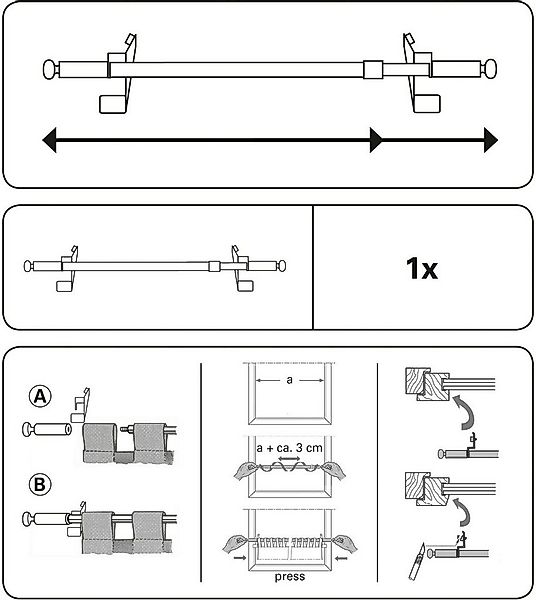 1x

A

B

a

a + ca. 3 cm

press