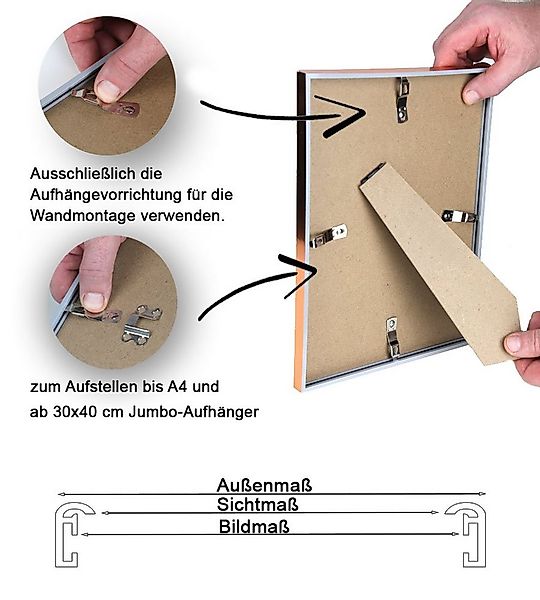 Ausschließlich die Aufhängevorrichtung für die Wandmontage verwenden.

zum Aufstellen bis A4 und ab 30x40 cm Jumbo-Aufhänger

Außenmaß
Sichtmaß
Bildmaß