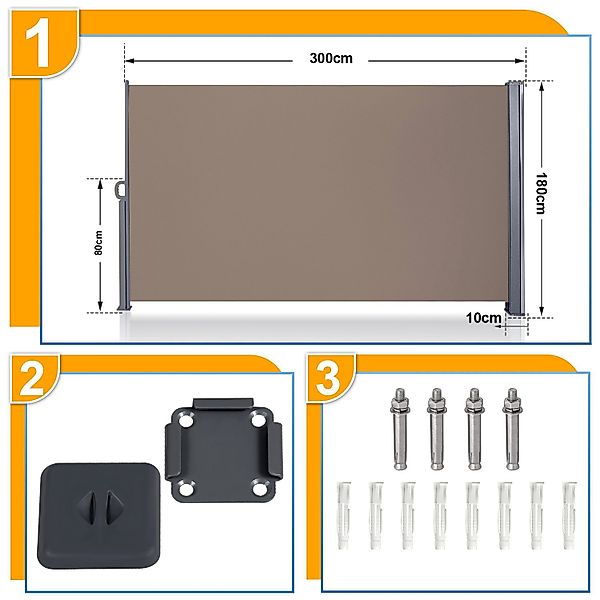 1
300cm
180cm
80cm
10cm
2
3