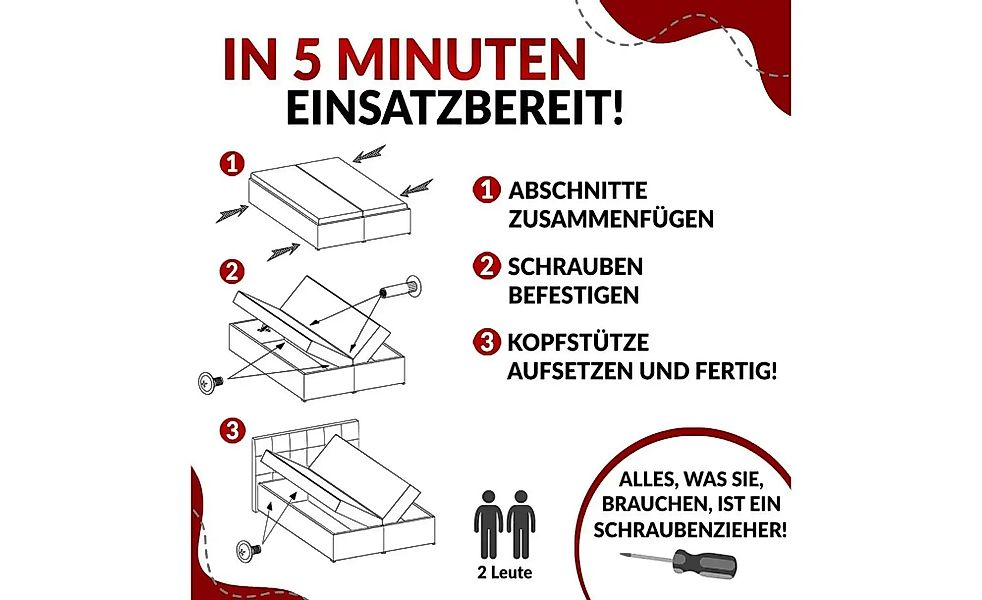 IN 5 MINUTEN
EINSATZBEREIT!

1

2

3

1 ABSCHNITTE ZUSAMMENFÜGEN

2 SCHRAUBEN BEFESTIGEN

3 KOPFSTÜTZE AUFSETZEN UND FERTIG!

2 Leute

ALLES, WAS SIE, BRAUCHEN, IST EIN SCHRAUBENZIEHER!