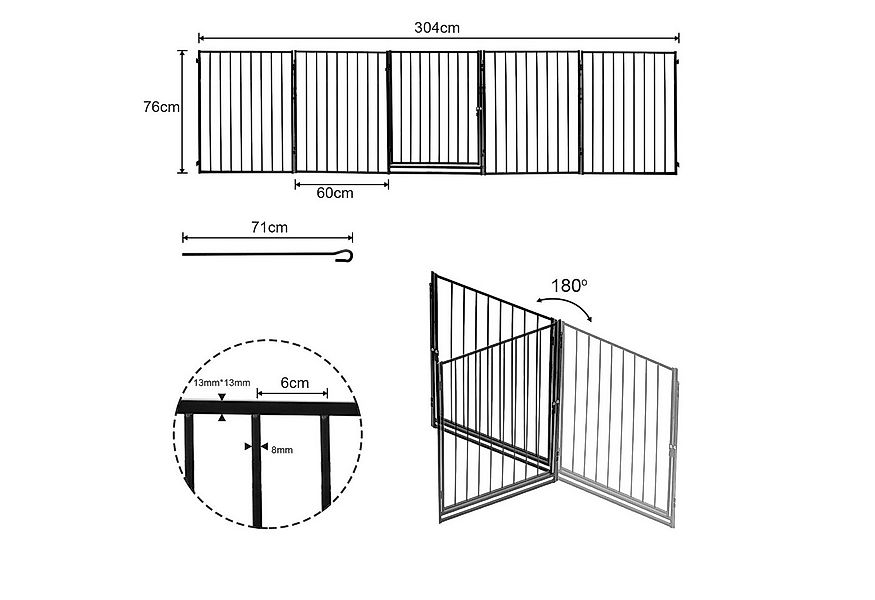 304cm

76cm

60cm

71cm

180°

13mm*13mm

6cm

8mm