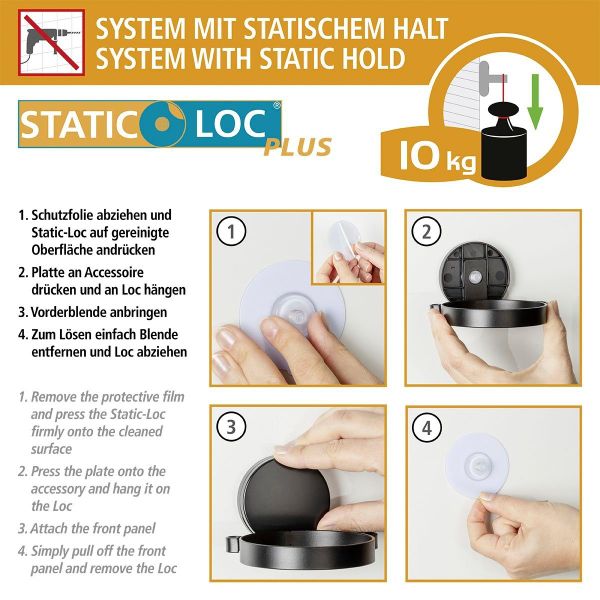 SYSTEM MIT STATISCHEM HALT
SYSTEM WITH STATIC HOLD

STATIC LOC®
PLUS

10 kg

1. Schutzfolie abziehen und Static-Loc auf gereinigte Oberfläche andrücken
2. Platte an Accessoire drücken und an Loc hängen
3. Vorderblende anbringen
4. Zum Lösen einfach Blende entfernen und Loc abziehen

1. Remove the protective film and press the Static-Loc firmly onto the cleaned surface
2. Press the plate onto the accessory and hang it on the Loc
3. Attach the front panel
4. Simply pull off the front panel and remove the Loc

1

2

3

4