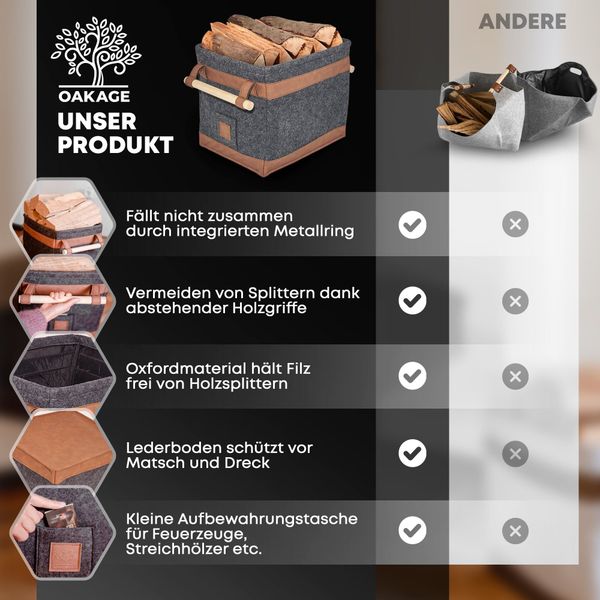 OAKAGE
UNSER PRODUKT

ANDERE

Fällt nicht zusammen durch integrierten Metallring

Vermeiden von Splittern dank abstehender Holzgriffe

Oxfordmaterial hält Filz frei von Holzsplittern

Lederboden schützt vor Matsch und Dreck

Kleine Aufbewahrungstasche für Feuerzeuge, Streichhölzer etc.