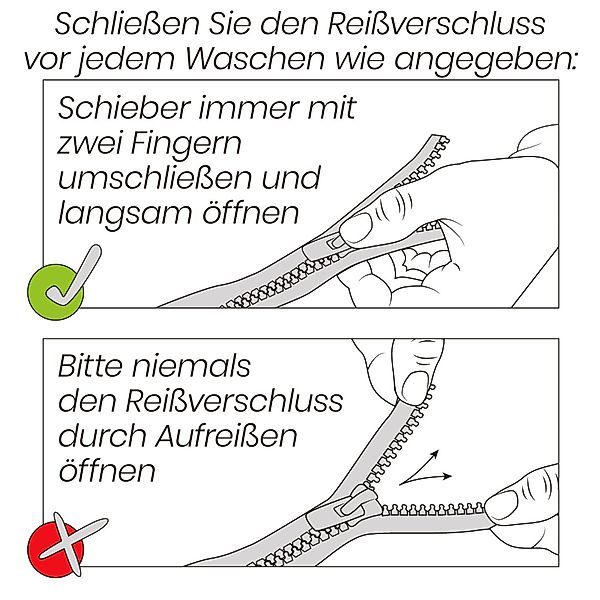 Schließen Sie den Reißverschluss vor jedem Waschen wie angegeben:

Schieber immer mit zwei Fingern umschließen und langsam öffnen

Bitte niemals den Reißverschluss durch Aufreißen öffnen