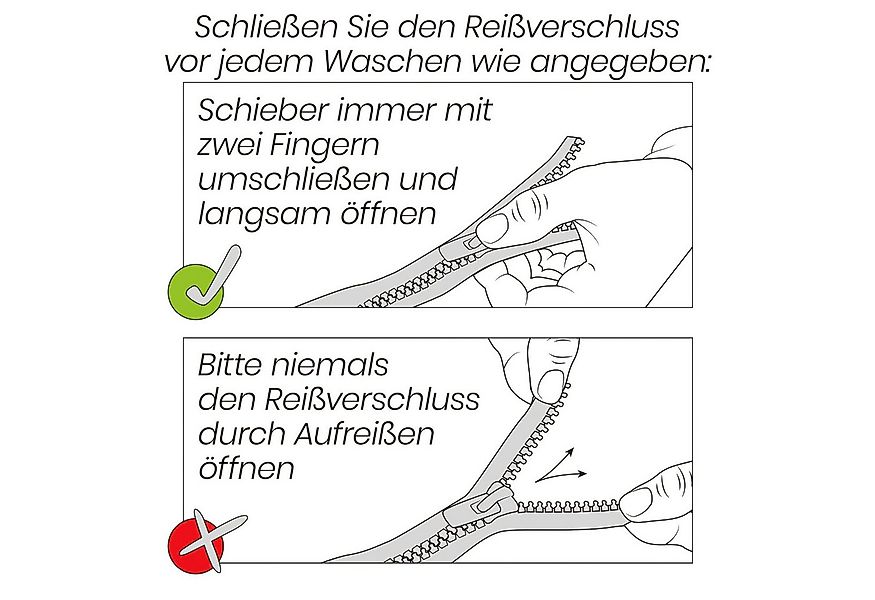 Schließen Sie den Reißverschluss vor jedem Waschen wie angegeben:

Schieber immer mit zwei Fingern umschließen und langsam öffnen

Bitte niemals den Reißverschluss durch Aufreißen öffnen