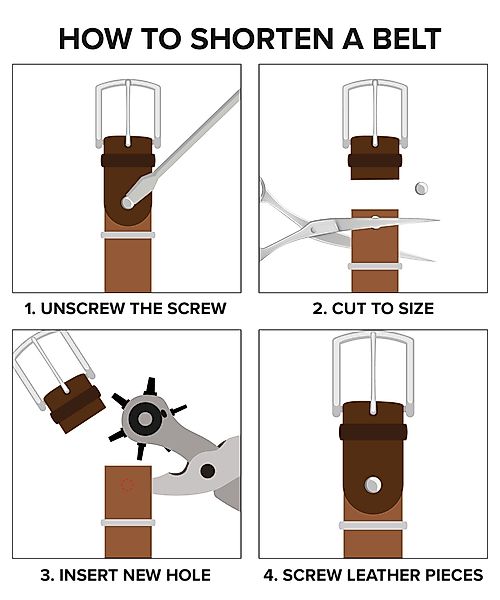 HOW TO SHORTEN A BELT

1. UNSCREW THE SCREW

2. CUT TO SIZE

3. INSERT NEW HOLE

4. SCREW LEATHER PIECES