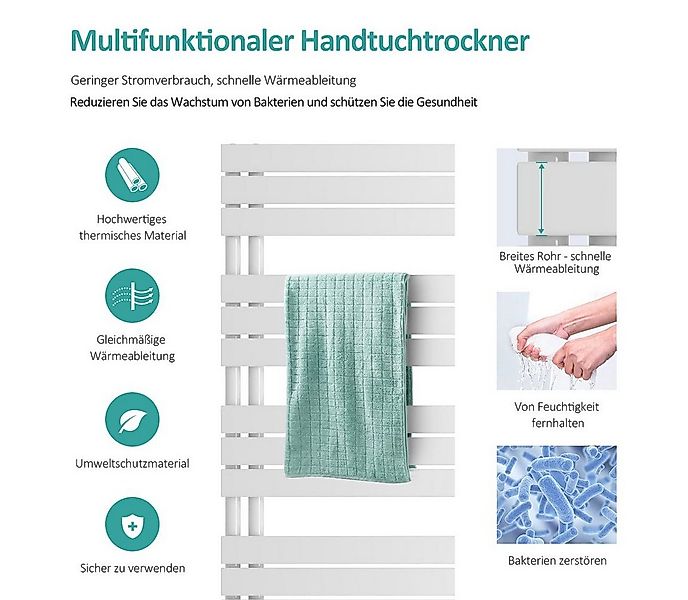 Multifunktionaler Handtuchtrockner

Geringer Stromverbrauch, schnelle Wärmeableitung

Reduzieren Sie das Wachstum von Bakterien und schützen Sie die Gesundheit

Hochwertiges thermisches Material

Gleichmäßige Wärmeableitung

Umweltschutzmaterial

Sicher zu verwenden

Breites Rohr - schnelle Wärmeableitung

Von Feuchtigkeit fernhalten

Bakterien zerstören