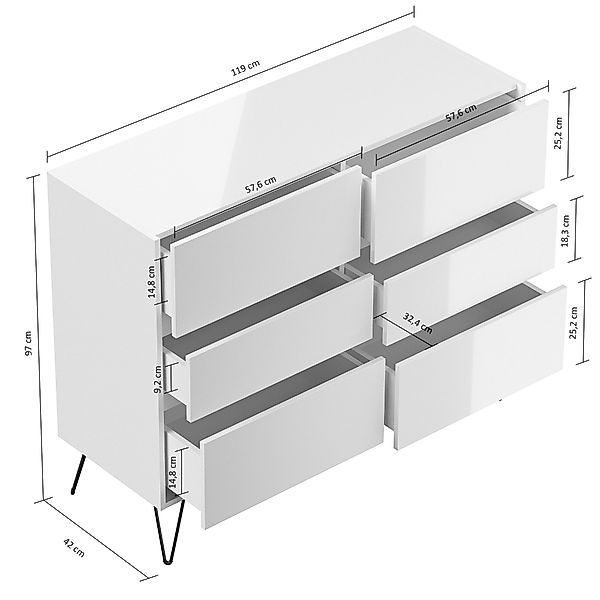 119 cm

57,6 cm

25,2 cm

57,6 cm

18,3 cm

14,8 cm

32,4 cm

25,2 cm

97 cm

9,2 cm

14,8 cm

42 cm