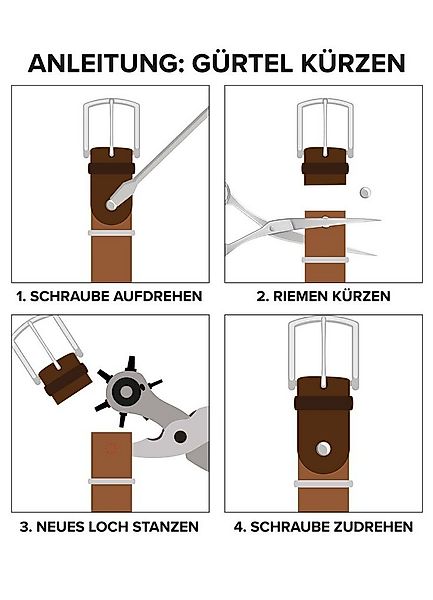 ANLEITUNG: GÜRTEL KÜRZEN

1. SCHRAUBE AUFDREHEN

2. RIEMEN KÜRZEN

3. NEUES LOCH STANZEN

4. SCHRAUBE ZUDREHEN