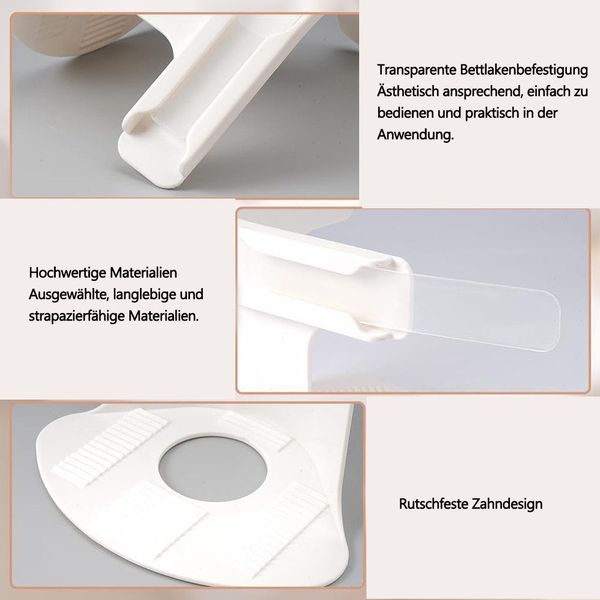 Transparente Bettlakenbefestigung
Ästhetisch ansprechend, einfach zu bedienen und praktisch in der Anwendung.

Hochwertige Materialien
Ausgewählte, langlebige und strapazierfähige Materialien.

Rutschfeste Zahndesign