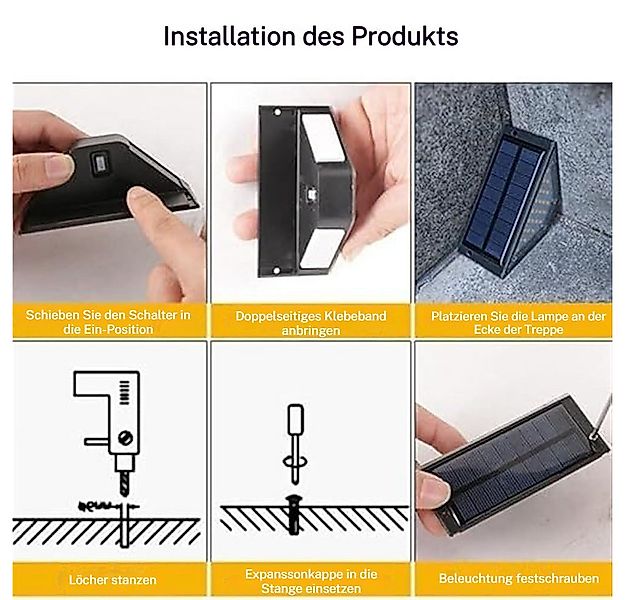 Installation des Produkts

Schieben Sie den Schalter in die Ein-Position

Doppelseitiges Klebeband anbringen

Platzieren Sie die Lampe an der Ecke der Treppe

Löcher stanzen

Expanssonkappe in die Stange einsetzen

Beleuchtung festschrauben