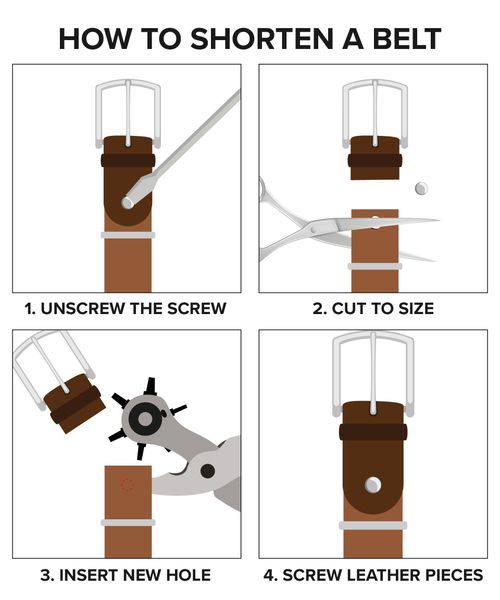 HOW TO SHORTEN A BELT

1. UNSCREW THE SCREW

2. CUT TO SIZE

3. INSERT NEW HOLE

4. SCREW LEATHER PIECES