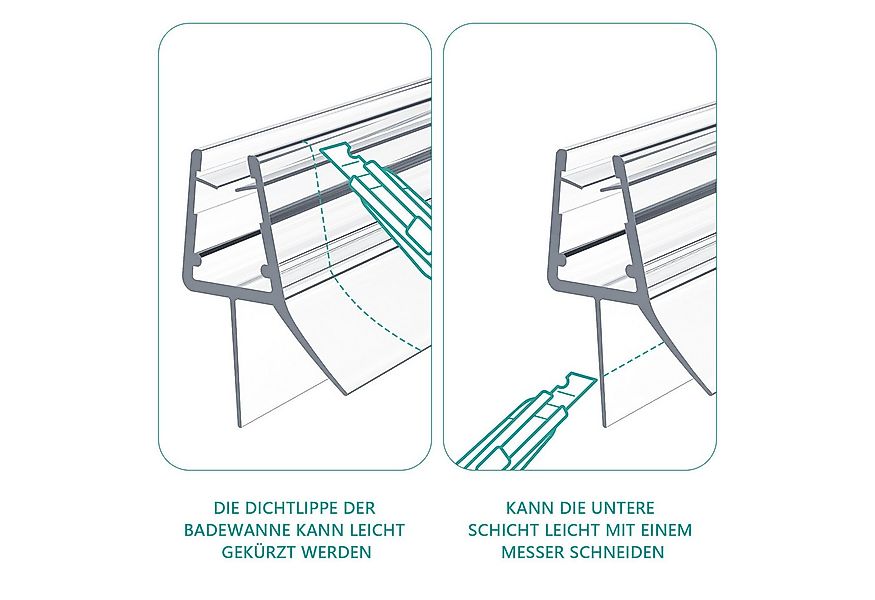 DIE DICHTLIPPE DER BADEWANNE KANN LEICHT GEKÜRZT WERDEN

KANN DIE UNTERE SCHICHT LEICHT MIT EINEM MESSER SCHNEIDEN