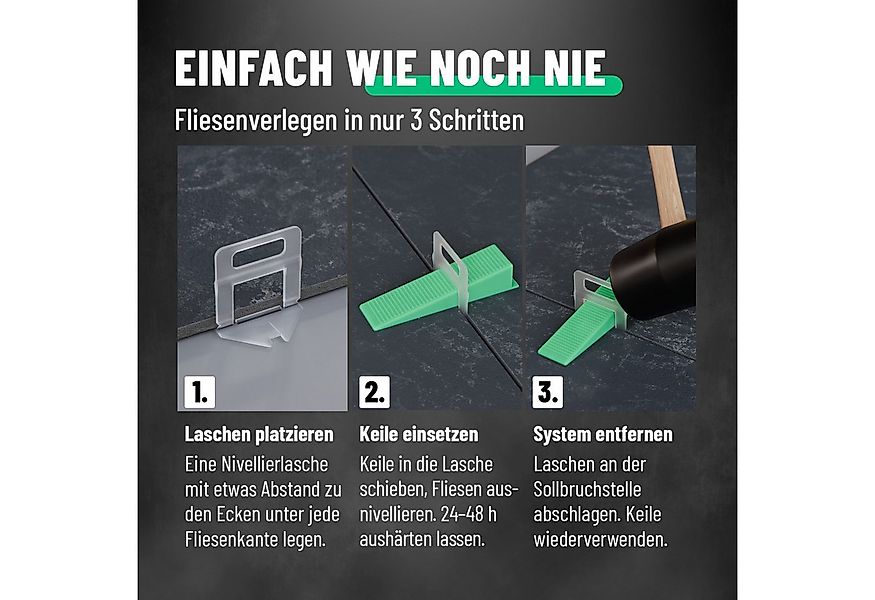 EINFACH WIE NOCH NIE

Fliesenverlegen in nur 3 Schritten

1.

Laschen platzieren

Eine Nivellierlasche mit etwas Abstand zu den Ecken unter jede Fliesenkante legen.

2.

Keile einsetzen

Keile in die Lasche schieben, Fliesen ausnivellieren. 24–48 h aushärten lassen.

3.

System entfernen

Laschen an der Sollbruchstelle abschlagen. Keile wiederverwenden.