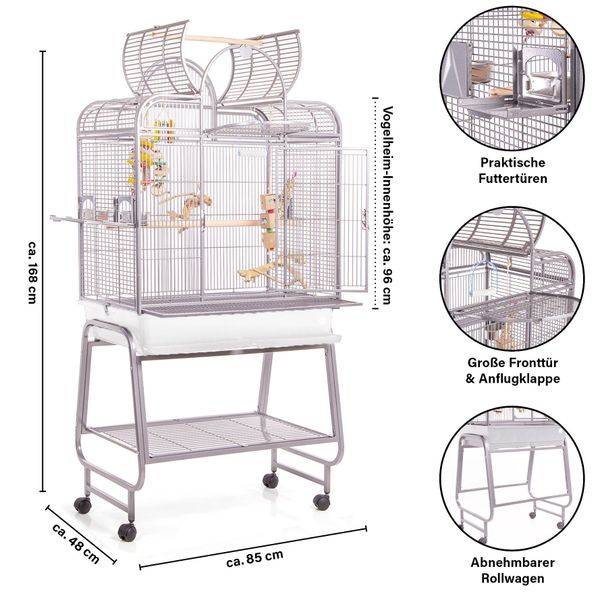 ca. 168 cm

Vogelheim-Innenhöhe: ca. 96 cm

ca. 48 cm

ca. 85 cm

Praktische Futtertüren

Große Fronttür & Anflugklappe

Abnehmbarer Rollwagen