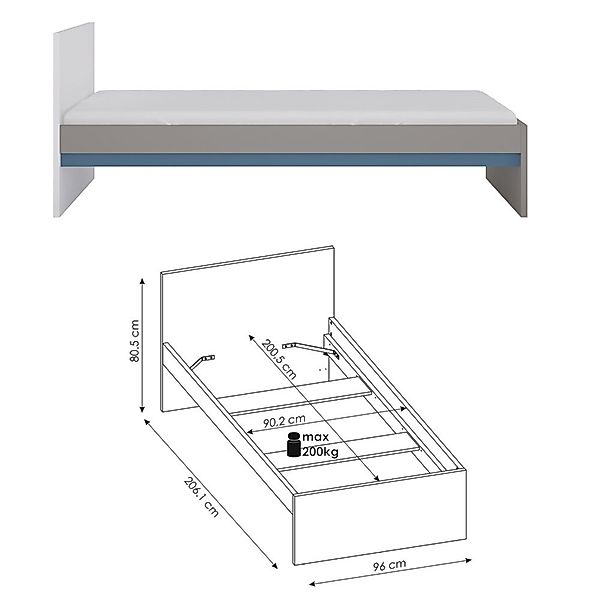 80.5 cm
200.5 cm
90.2 cm
max
200kg
206.1 cm
96 cm