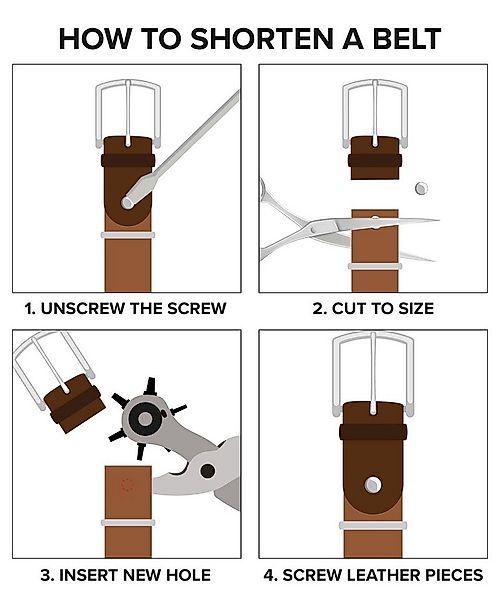 HOW TO SHORTEN A BELT

1. UNSCREW THE SCREW

2. CUT TO SIZE

3. INSERT NEW HOLE

4. SCREW LEATHER PIECES