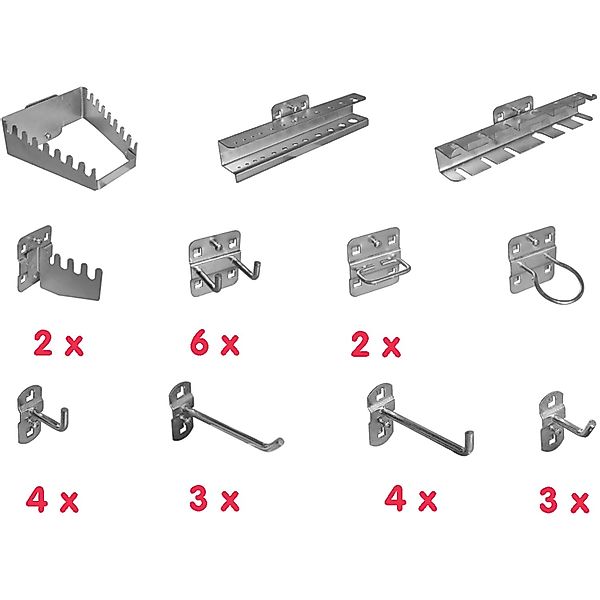 2 x

6 x

2 x

4 x

3 x

4 x

3 x