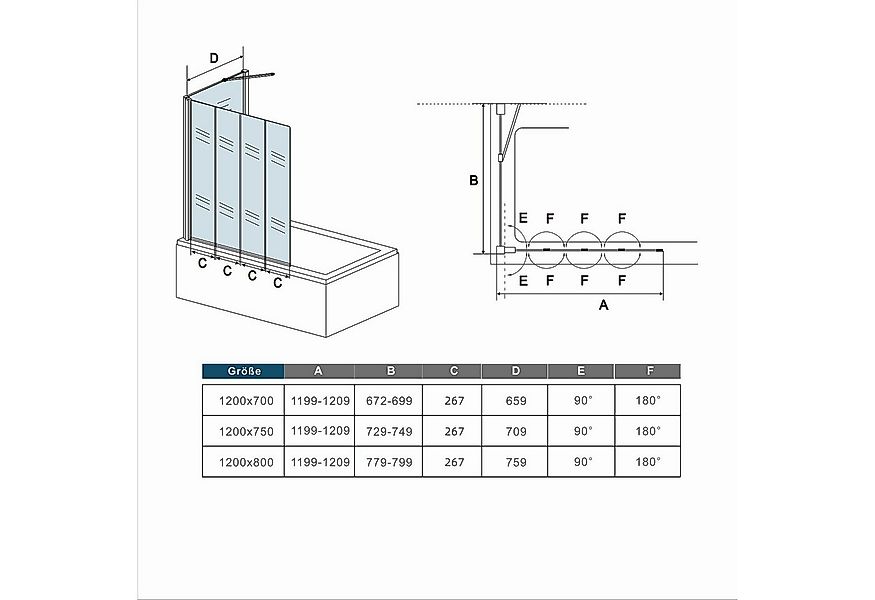 D

C C C C

B

E F F F

E F F F

A

| Größe | A | B | C | D | E | F |
|---|---|---|---|---|---|---|
| 1200x700 | 1199-1209 | 672-699 | 267 | 659 | 90° | 180° |
| 1200x750 | 1199-1209 | 729-749 | 267 | 709 | 90° | 180° |
| 1200x800 | 1199-1209 | 779-799 | 267 | 759 | 90° | 180° |