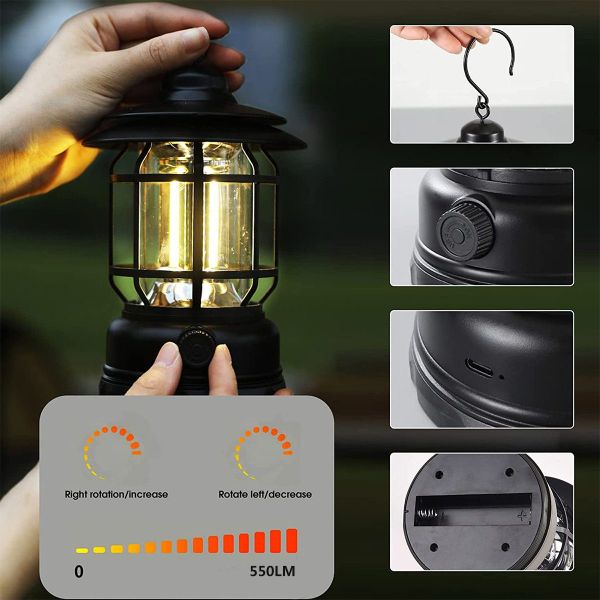 Right rotation/increase

Rotate left/decrease

0

550LM