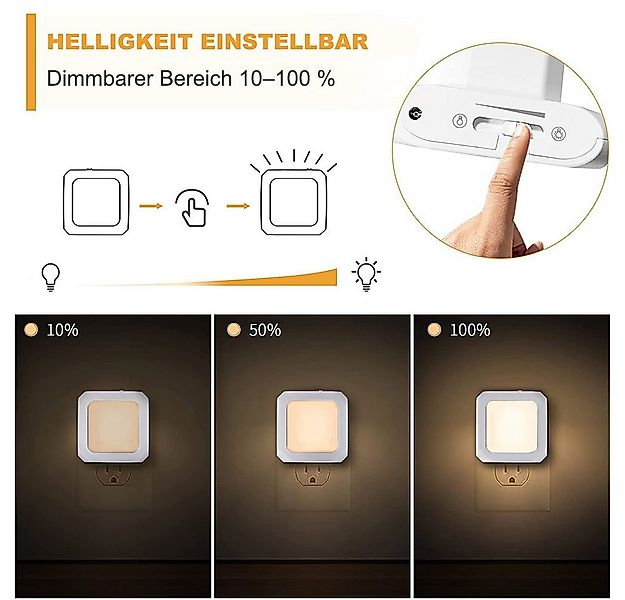 HELLIGKEIT EINSTELLBAR

Dimmbarer Bereich 10–100 %

10%

50%

100%