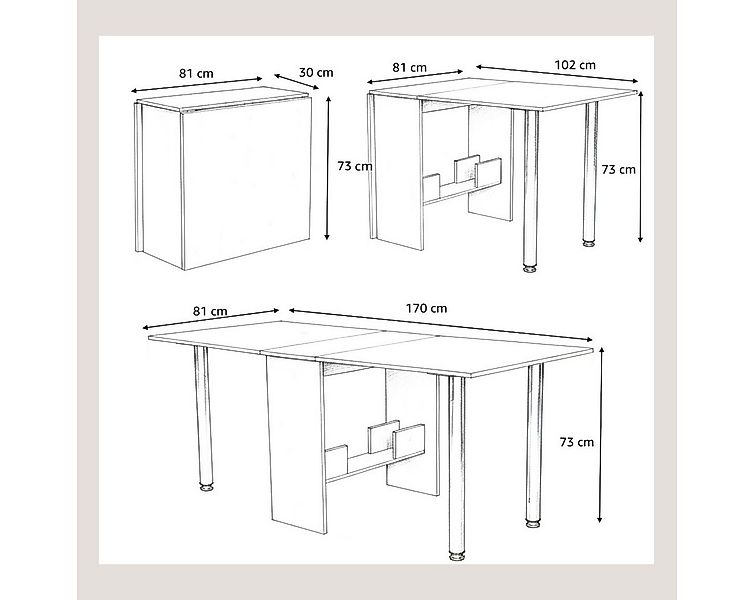 81 cm
30 cm
73 cm

81 cm
102 cm
73 cm

81 cm
170 cm
73 cm