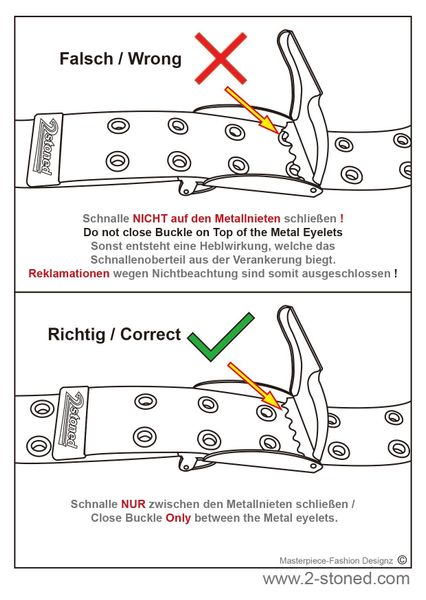 Falsch / Wrong

2stoned

Schnalle NICHT auf den Metallnieten schließen !
Do not close Buckle on Top of the Metal Eyelets
Sonst entsteht eine Heblwirkung, welche das Schnallenoberteil aus der Verankerung biegt.
Reklamationen wegen Nichtbeachtung sind somit ausgeschlossen !

Richtig / Correct

2stoned

Schnalle NUR zwischen den Metallnieten schließen /
Close Buckle Only between the Metal eyelets.

Masterpiece-Fashion Designz ©

www.2-stoned.com