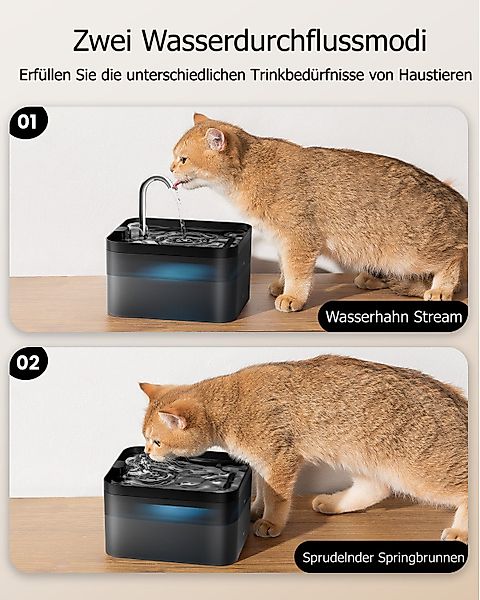 Zwei Wasserdurchflussmodi

Erfüllen Sie die unterschiedlichen Trinkbedürfnisse von Haustieren

01

Wasserhahn Stream

02

Sprudelnder Springbrunnen