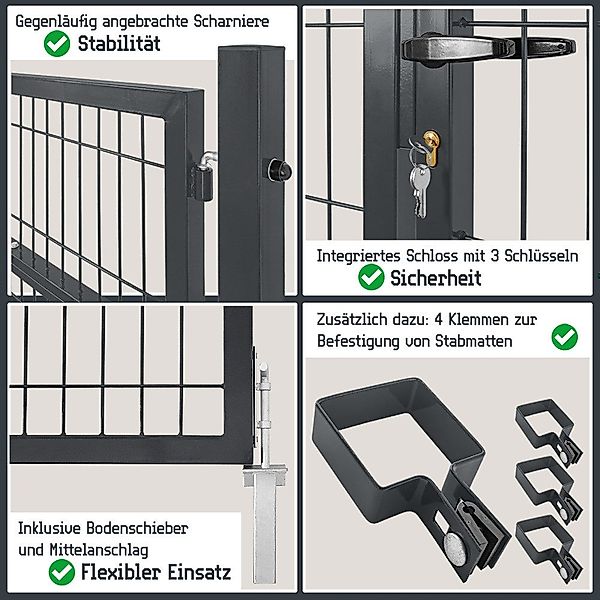 Gegenläufig angebrachte Scharniere
Stabilität

Integriertes Schloss mit 3 Schlüsseln
Sicherheit

Inklusive Bodenschieber und Mittelanschlag
Flexibler Einsatz

Zusätzlich dazu: 4 Klemmen zur Befestigung von Stabmatten