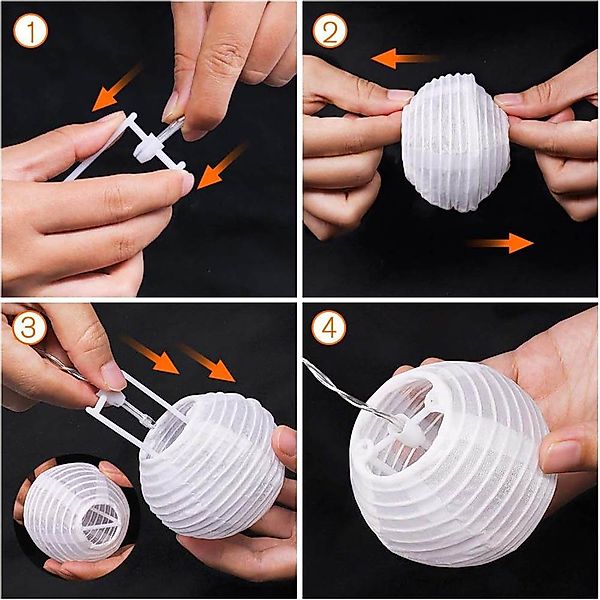 1
2
3
4