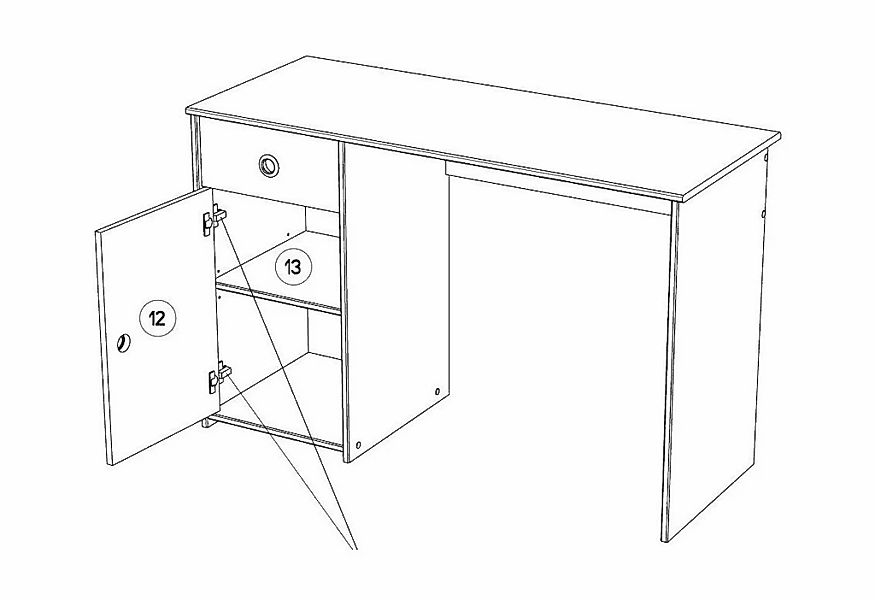 13

12