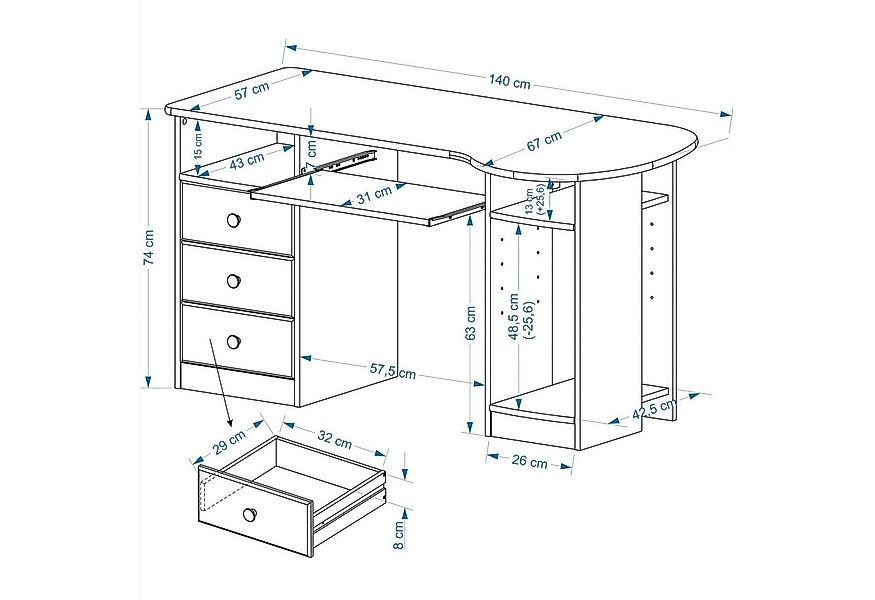 140 cm
57 cm
67 cm
15 cm
43 cm
7 cm
31 cm
13 cm
(+25,6)
74 cm
63 cm
48,5 cm
(-25,6)
57,5 cm
42,5 cm
26 cm
29 cm
32 cm
8 cm