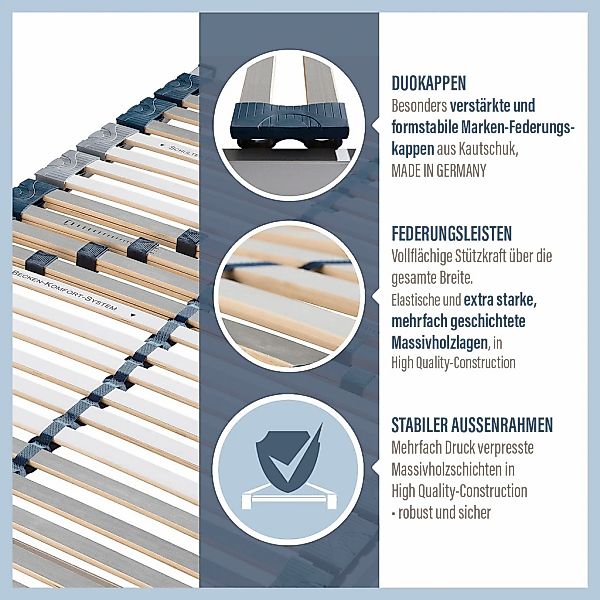 SCHULTE

BECKEN-KOMFORT-SYSTEM

DUOKAPPEN
Besonders verstärkte und formstabile Marken-Federungskappen aus Kautschuk, MADE IN GERMANY

FEDERUNGSLEISTEN
Vollflächige Stützkraft über die gesamte Breite.
Elastische und extra starke, mehrfach geschichtete Massivholzlagen, in High Quality-Construction

STABILER AUSSENRAHMEN
Mehrfach Druck verpresste Massivholzschichten in High Quality-Construction - robust und sicher