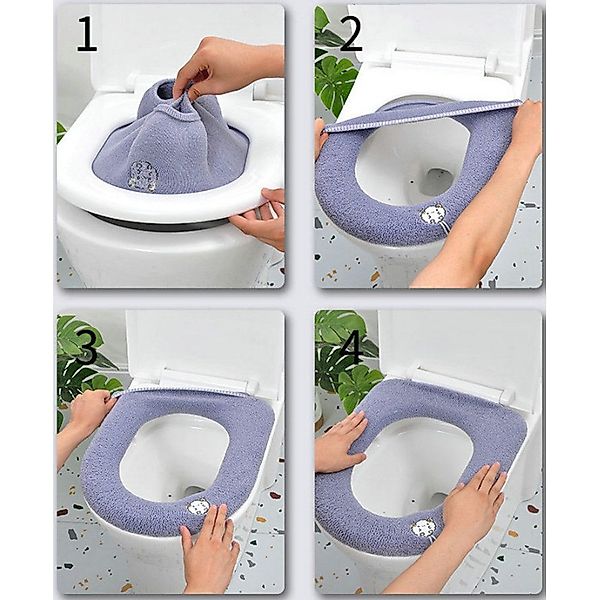 1

2

3

4