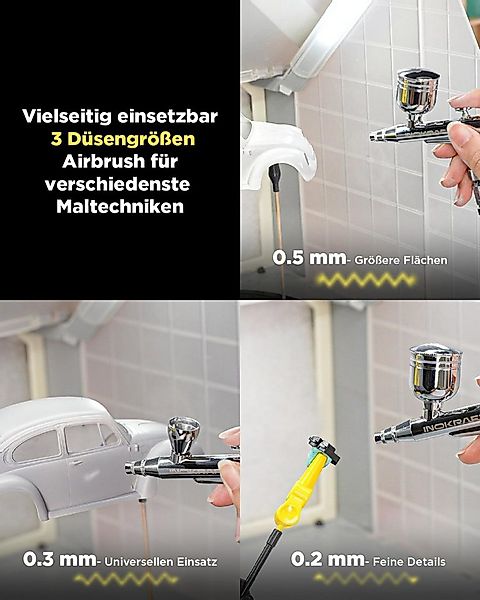 Vielseitig einsetzbar
3 Düsengrößen
Airbrush für
verschiedenste
Maltechniken

0.5 mm- Größere Flächen

0.3 mm- Universellen Einsatz

INOKRAF

0.2 mm- Feine Details