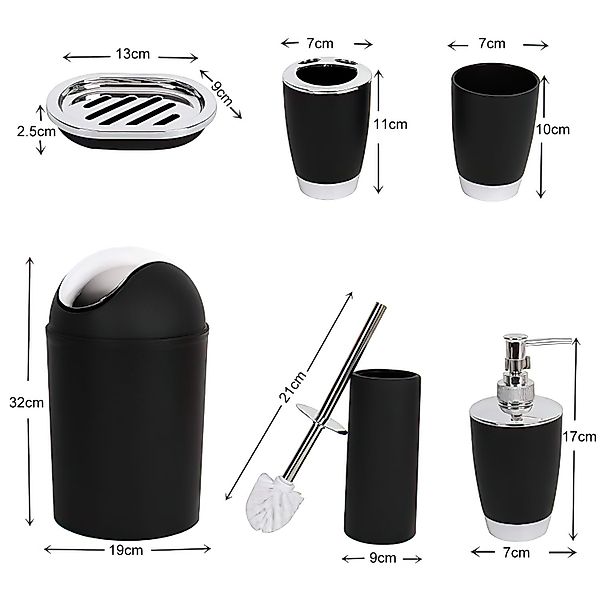 13cm

9cm

2.5cm

7cm

11cm

7cm

10cm

32cm

19cm

21cm

9cm

17cm

7cm