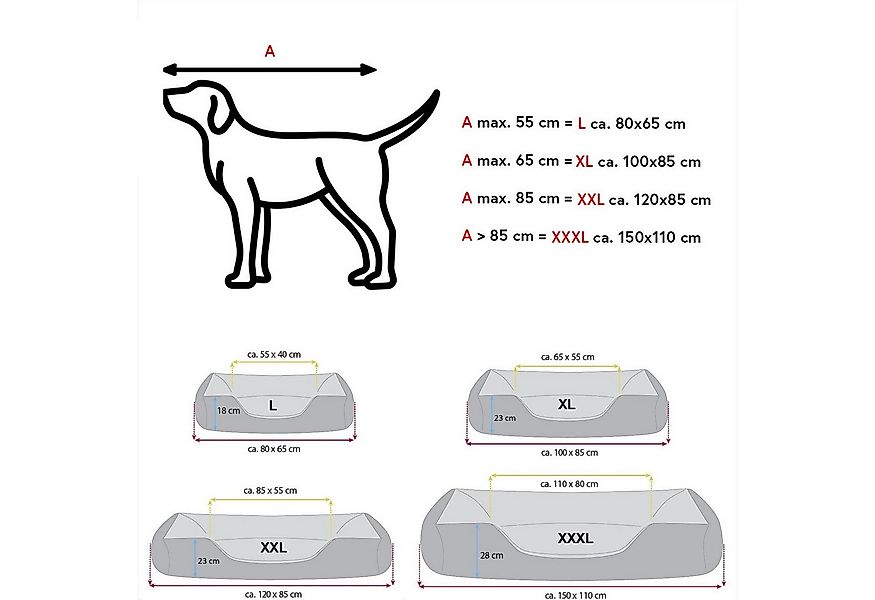 A

A max. 55 cm = L ca. 80x65 cm

A max. 65 cm = XL ca. 100x85 cm

A max. 85 cm = XXL ca. 120x85 cm

A > 85 cm = XXXL ca. 150x110 cm

ca. 55 x 40 cm
L
18 cm
ca. 80 x 65 cm

ca. 65 x 55 cm
XL
23 cm
ca. 100 x 85 cm

ca. 85 x 55 cm
XXL
23 cm
ca. 120 x 85 cm

ca. 110 x 80 cm
XXXL
28 cm
ca. 150 x 110 cm