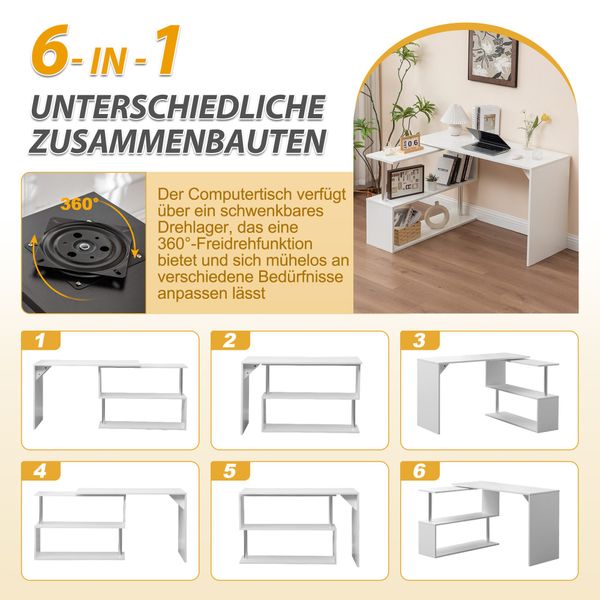 6-IN-1

UNTERSCHIEDLICHE ZUSAMMENBAUTEN

360°

Der Computertisch verfügt über ein schwenkbares Drehlager, das eine 360°-Freidrehfunktion bietet und sich mühelos an verschiedene Bedürfnisse anpassen lässt

06

1

2

3

4

5

6