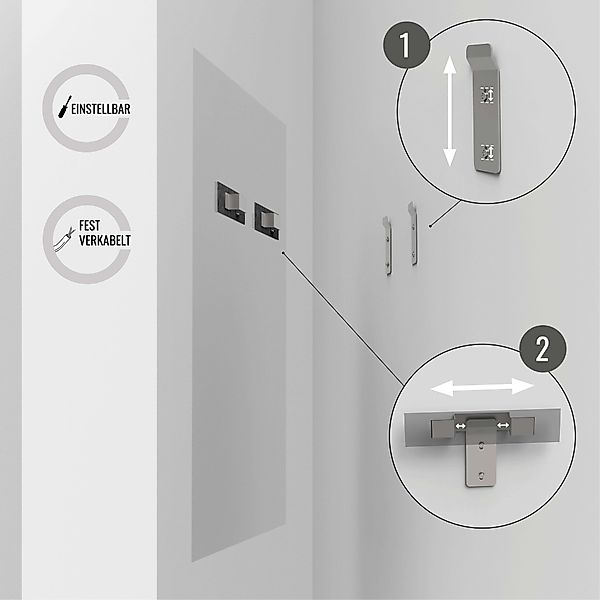 EINSTELLBAR

FEST VERKABELT

1

2