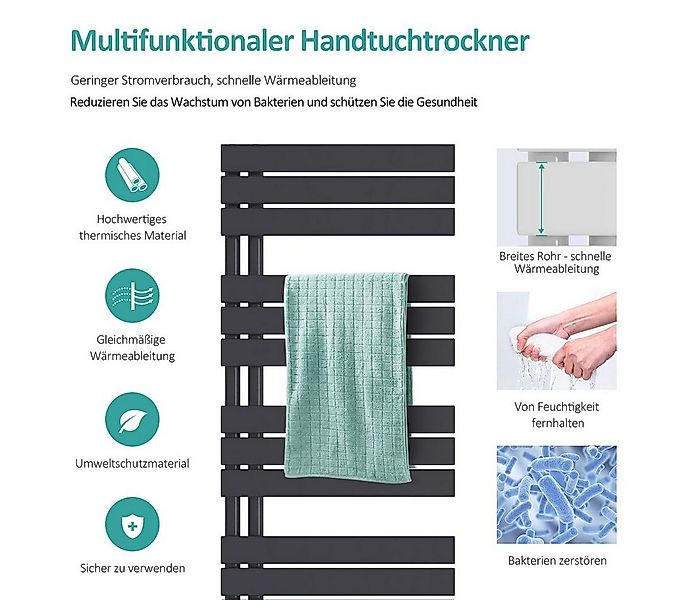 Multifunktionaler Handtuchtrockner

Geringer Stromverbrauch, schnelle Wärmeableitung

Reduzieren Sie das Wachstum von Bakterien und schützen Sie die Gesundheit

Hochwertiges thermisches Material

Gleichmäßige Wärmeableitung

Umweltschutzmaterial

Sicher zu verwenden

Breites Rohr - schnelle Wärmeableitung

Von Feuchtigkeit fernhalten

Bakterien zerstören