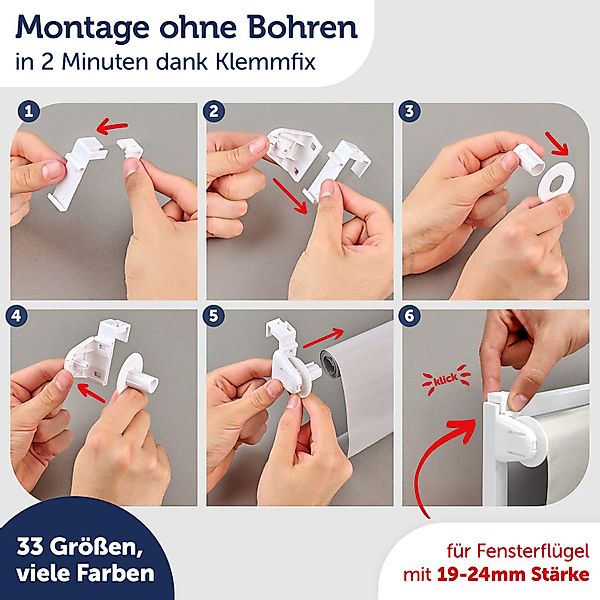 Montage ohne Bohren
in 2 Minuten dank Klemmfix

1

2

3

4

5

6

klick

33 Größen, viele Farben

für Fensterflügel mit 19-24mm Stärke