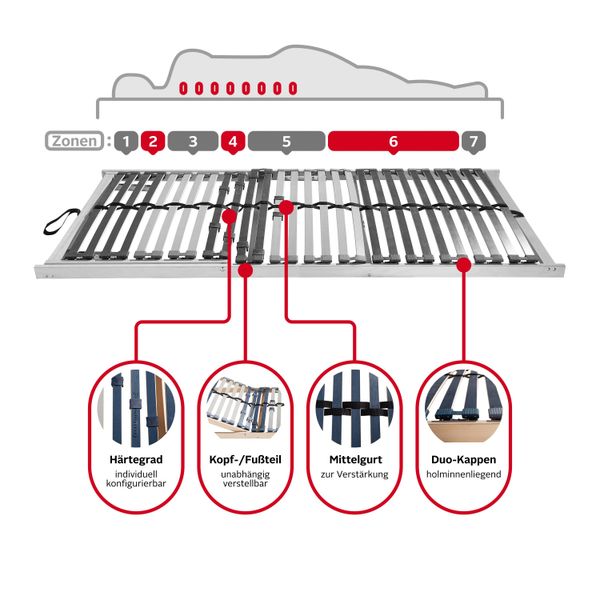 Zonen : 1 2 3 4 5 6 7

Härtegrad
individuell konfigurierbar

Kopf-/Fußteil
unabhängig verstellbar

Mittelgurt
zur Verstärkung

Duo-Kappen
holminnenliegend