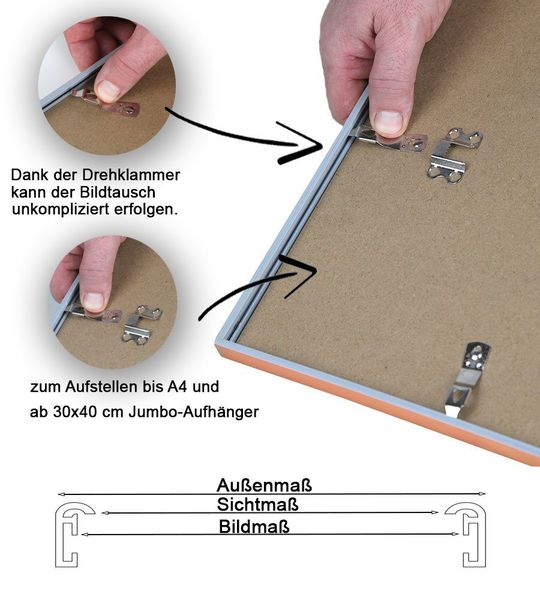 Dank der Drehklammer kann der Bildtausch unkompliziert erfolgen.

zum Aufstellen bis A4 und

ab 30x40 cm Jumbo-Aufhänger

Außenmaß

Sichtmaß

Bildmaß