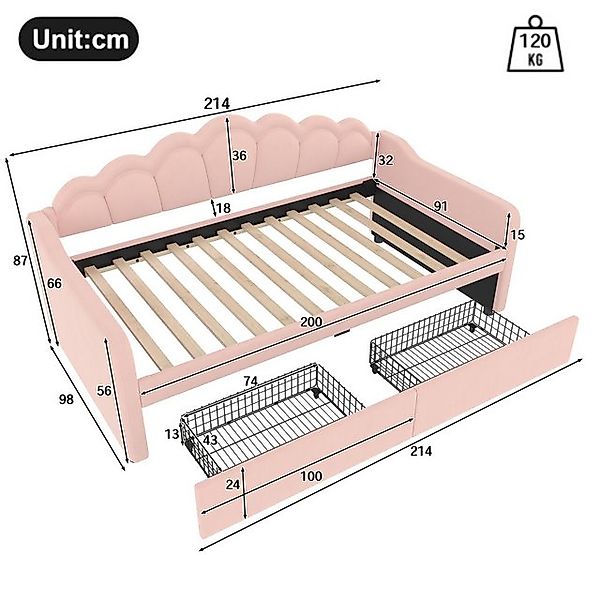 Unit:cm

120
KG

214
36
32
18
91
15
87
66
200
98
56
74
13
43
214
24
100