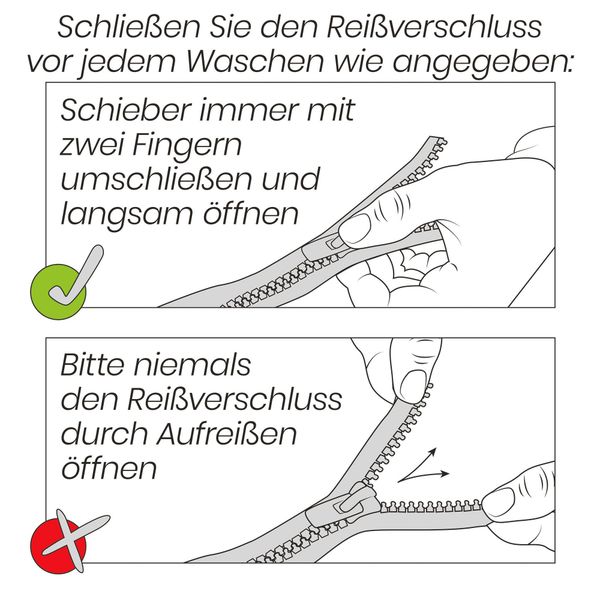 Schließen Sie den Reißverschluss vor jedem Waschen wie angegeben:

Schieber immer mit zwei Fingern umschließen und langsam öffnen

Bitte niemals den Reißverschluss durch Aufreißen öffnen