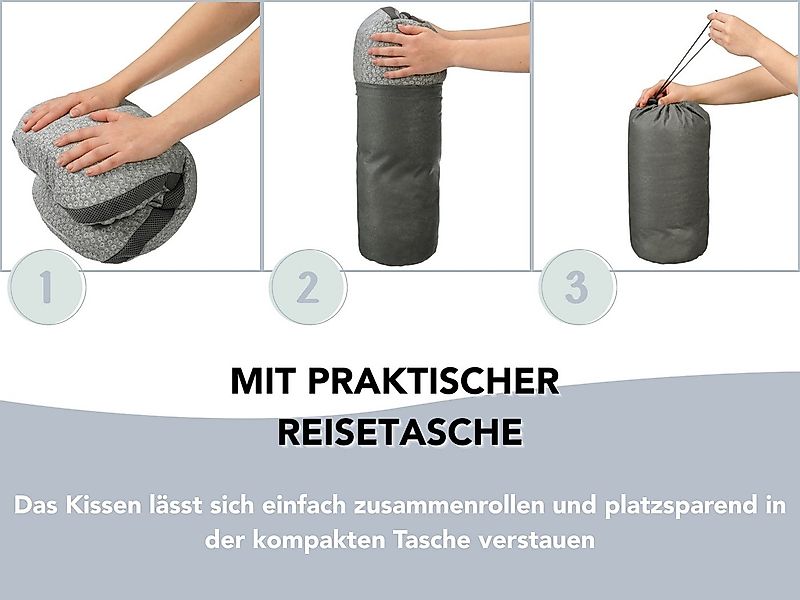 1

2

3

MIT PRAKTISCHER REISETASCHE

Das Kissen lässt sich einfach zusammenrollen und platzsparend in der kompakten Tasche verstauen