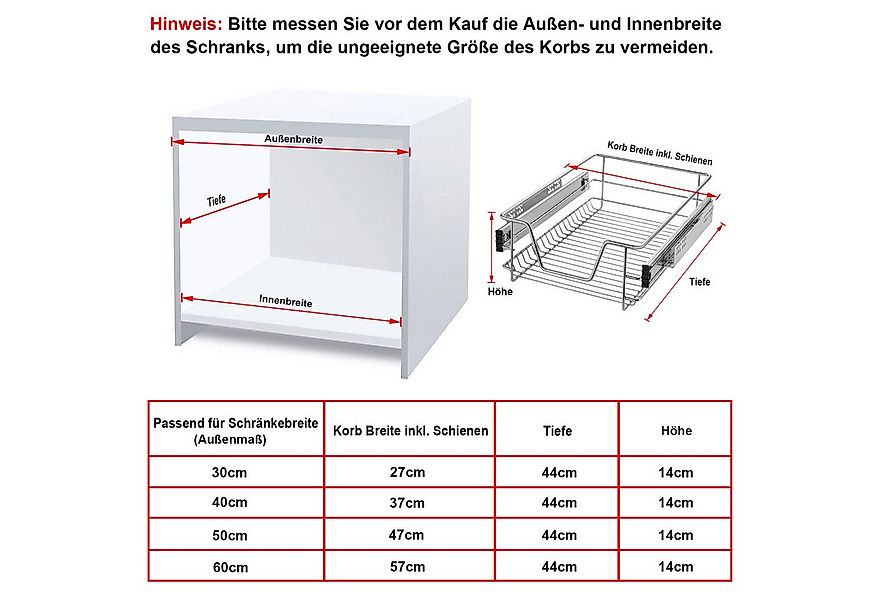 Hinweis: Bitte messen Sie vor dem Kauf die Außen- und Innenbreite des Schranks, um die ungeeignete Größe des Korbs zu vermeiden.

Außenbreite

Tiefe

Innenbreite

Korb Breite inkl. Schienen

Höhe

Tiefe

| Passend für Schränkebreite (Außenmaß) | Korb Breite inkl. Schienen | Tiefe | Höhe |
|---|---|---|---|
| 30cm | 27cm | 44cm | 14cm |
| 40cm | 37cm | 44cm | 14cm |
| 50cm | 47cm | 44cm | 14cm |
| 60cm | 57cm | 44cm | 14cm |