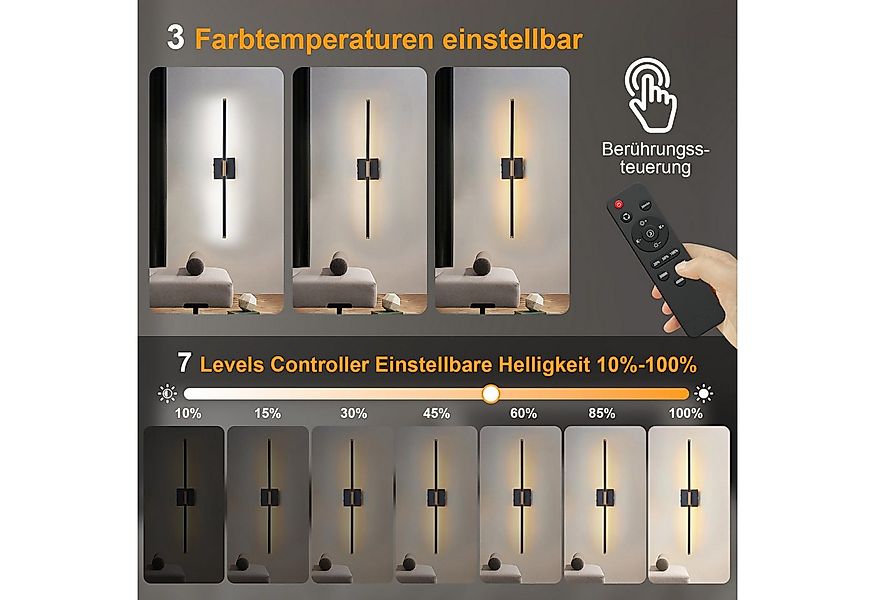 3 Farbtemperaturen einstellbar

Berührungssteuerung

7 Levels Controller Einstellbare Helligkeit 10%-100%

10%
15%
30%
45%
60%
85%
100%