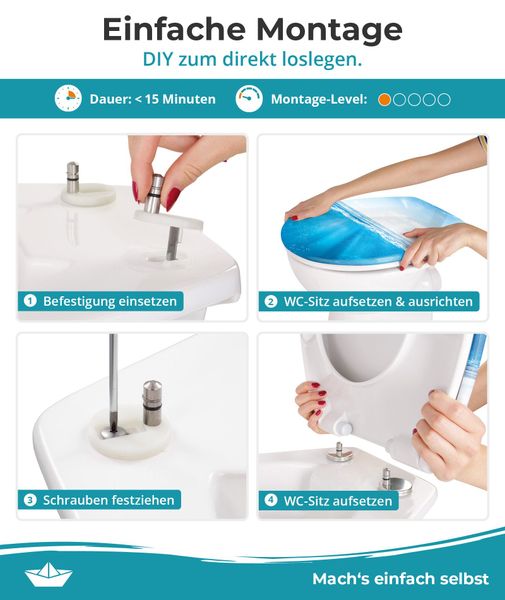 Einfache Montage
DIY zum direkt loslegen.

Dauer: < 15 Minuten
Montage-Level:

1 Befestigung einsetzen

2 WC-Sitz aufsetzen & ausrichten

3 Schrauben festziehen

4 WC-Sitz aufsetzen

Mach's einfach selbst