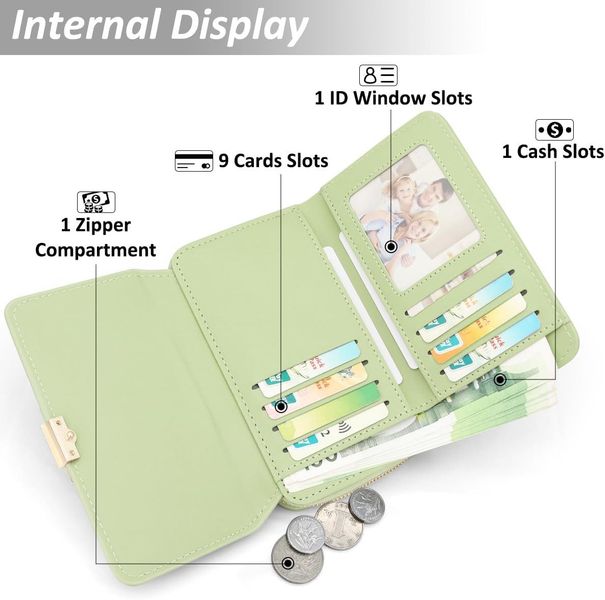 Internal Display

1 ID Window Slots

1 Cash Slots

9 Cards Slots

1 Zipper Compartment